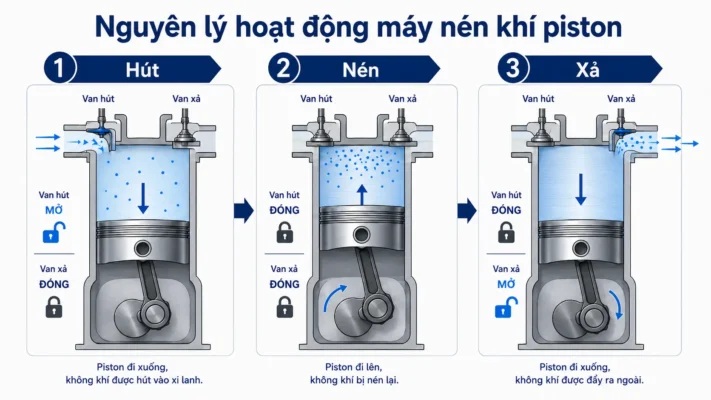 Nguyên lý hoạt động máy nén khí piston

1 Hút

Van hút
Van xả

Van hút
MỞ

Van xả
ĐÓNG

Piston đi xuống, không khí được hút vào xi lanh.

2 Nén

Van hút
Van xả

Van hút
ĐÓNG

Van xả
ĐÓNG

Piston đi lên, không khí bị nén lại.

3 Xả

Van hút
Van xả

Van hút
ĐÓNG

Van xả
MỞ

Piston đi xuống, không khí được đẩy ra ngoài.